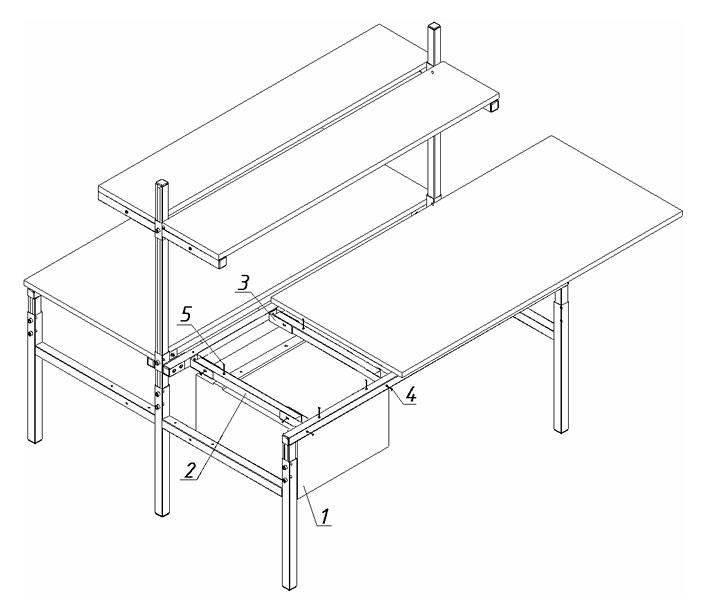 3
5
4
2
1