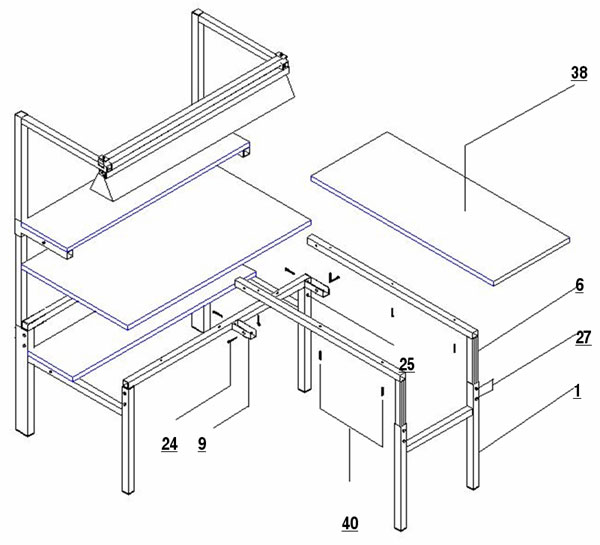 38

6

27

25

1

24

9

40