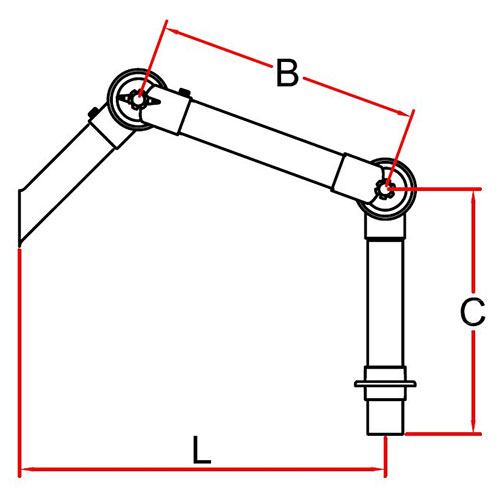 B

C

L