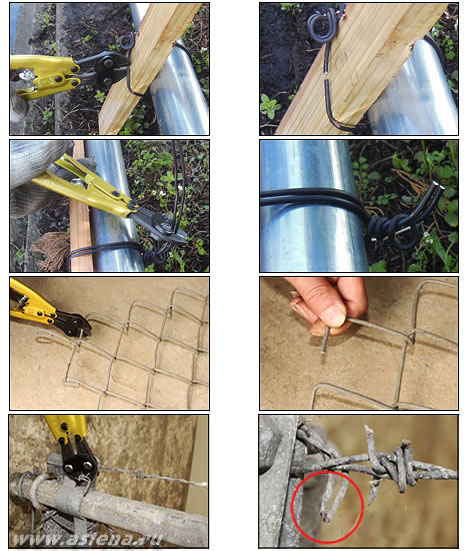 www.astena.ru